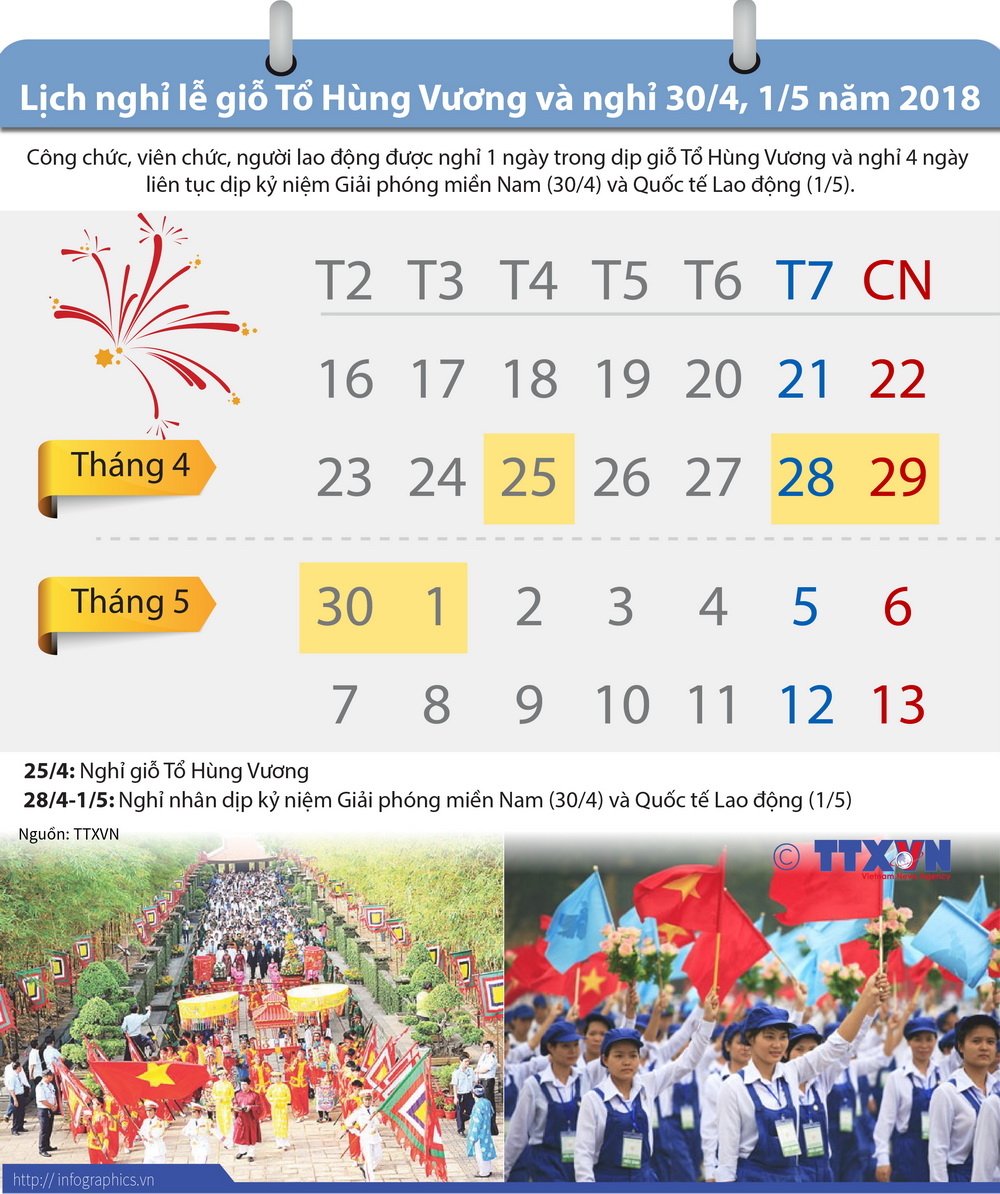 Lịch nghỉ lễ giỗ Tổ Hùng Vương và nghỉ 30/4, 1/5 năm 2018

Công chức, viên chức, người lao động được nghỉ 1 ngày trong dịp giỗ Tổ Hùng Vương và nghỉ 4 ngày liên tục dịp kỷ niệm Giải phóng miền Nam (30/4) và Quốc tế Lao động (1/5).

| | T2 | T3 | T4 | T5 | T6 | T7 | CN |
|---|---|---|---|---|---|---|---|
| | 16 | 17 | 18 | 19 | 20 | 21 | 22 |
| Tháng 4 | 23 | 24 | 25 | 26 | 27 | 28 | 29 |
| Tháng 5 | 30 | 1 | 2 | 3 | 4 | 5 | 6 |
| | 7 | 8 | 9 | 10 | 11 | 12 | 13 |

25/4: Nghỉ giỗ Tổ Hùng Vương
28/4-1/5: Nghỉ nhân dịp kỷ niệm Giải phóng miền Nam (30/4) và Quốc tế Lao động (1/5)

Nguồn: TTXVN

© TTXVN
Vietnam News Agency

http://infographics.vn